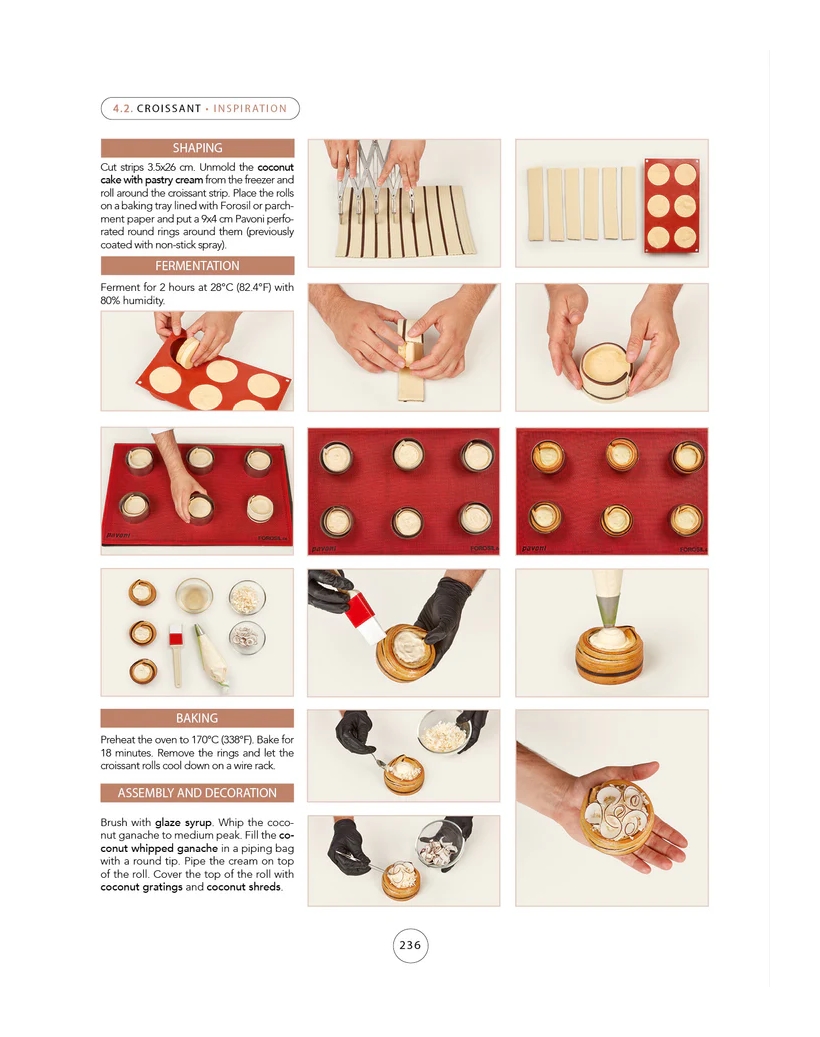 4.2. CROISSANT • INSPIRATION

SHAPING

Cut strips 3.5x26 cm. Unmold the coconut cake with pastry cream from the freezer and roll around the croissant strip. Place the rolls on a baking tray lined with Forosil or parchment paper and put a 9x4 cm Pavoni perforated round rings around them (previously coated with non-stick spray).

FERMENTATION

Ferment for 2 hours at 28°C (82.4°F) with 80% humidity.

pavoni FOROSIL

pavoni FOROSIL

pavoni FOROSIL

BAKING

Preheat the oven to 170°C (338°F). Bake for 18 minutes. Remove the rings and let the croissant rolls cool down on a wire rack.

ASSEMBLY AND DECORATION

Brush with glaze syrup. Whip the coconut ganache to medium peak. Fill the coconut whipped ganache in a piping bag with a round tip. Pipe the cream on top of the roll. Cover the top of the roll with coconut gratings and coconut shreds.

236