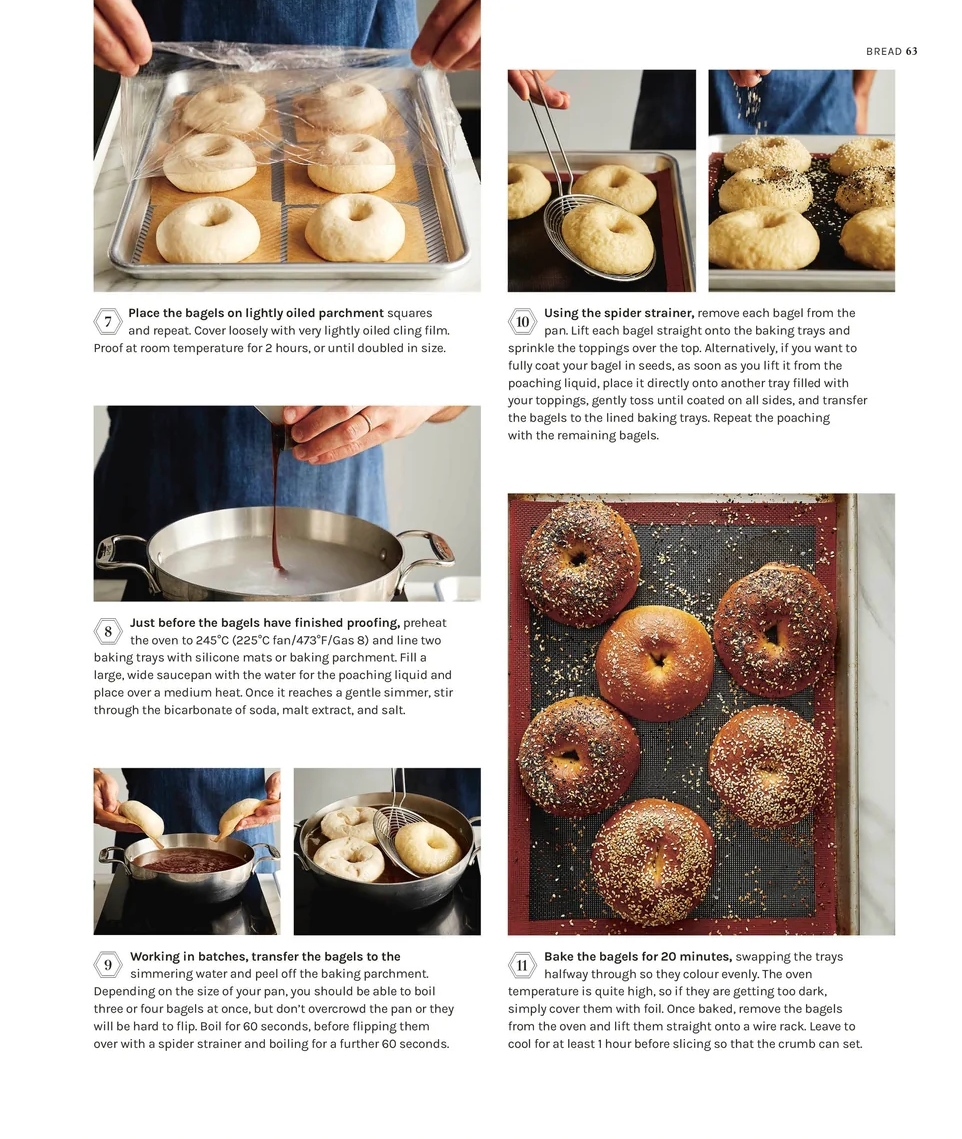 BREAD 63

7 Place the bagels on lightly oiled parchment squares and repeat. Cover loosely with very lightly oiled cling film. Proof at room temperature for 2 hours, or until doubled in size.

8 Just before the bagels have finished proofing, preheat the oven to 245°C (225°C fan/473°F/Gas 8) and line two baking trays with silicone mats or baking parchment. Fill a large, wide saucepan with the water for the poaching liquid and place over a medium heat. Once it reaches a gentle simmer, stir through the bicarbonate of soda, malt extract, and salt.

9 Working in batches, transfer the bagels to the simmering water and peel off the baking parchment. Depending on the size of your pan, you should be able to boil three or four bagels at once, but don't overcrowd the pan or they will be hard to flip. Boil for 60 seconds, before flipping them over with a spider strainer and boiling for a further 60 seconds.

10 Using the spider strainer, remove each bagel from the pan. Lift each bagel straight onto the baking trays and sprinkle the toppings over the top. Alternatively, if you want to fully coat your bagel in seeds, as soon as you lift it from the poaching liquid, place it directly onto another tray filled with your toppings, gently toss until coated on all sides, and transfer the bagels to the lined baking trays. Repeat the poaching with the remaining bagels.

11 Bake the bagels for 20 minutes, swapping the trays halfway through so they colour evenly. The oven temperature is quite high, so if they are getting too dark, simply cover them with foil. Once baked, remove the bagels from the oven and lift them straight onto a wire rack. Leave to cool for at least 1 hour before slicing so that the crumb can set.